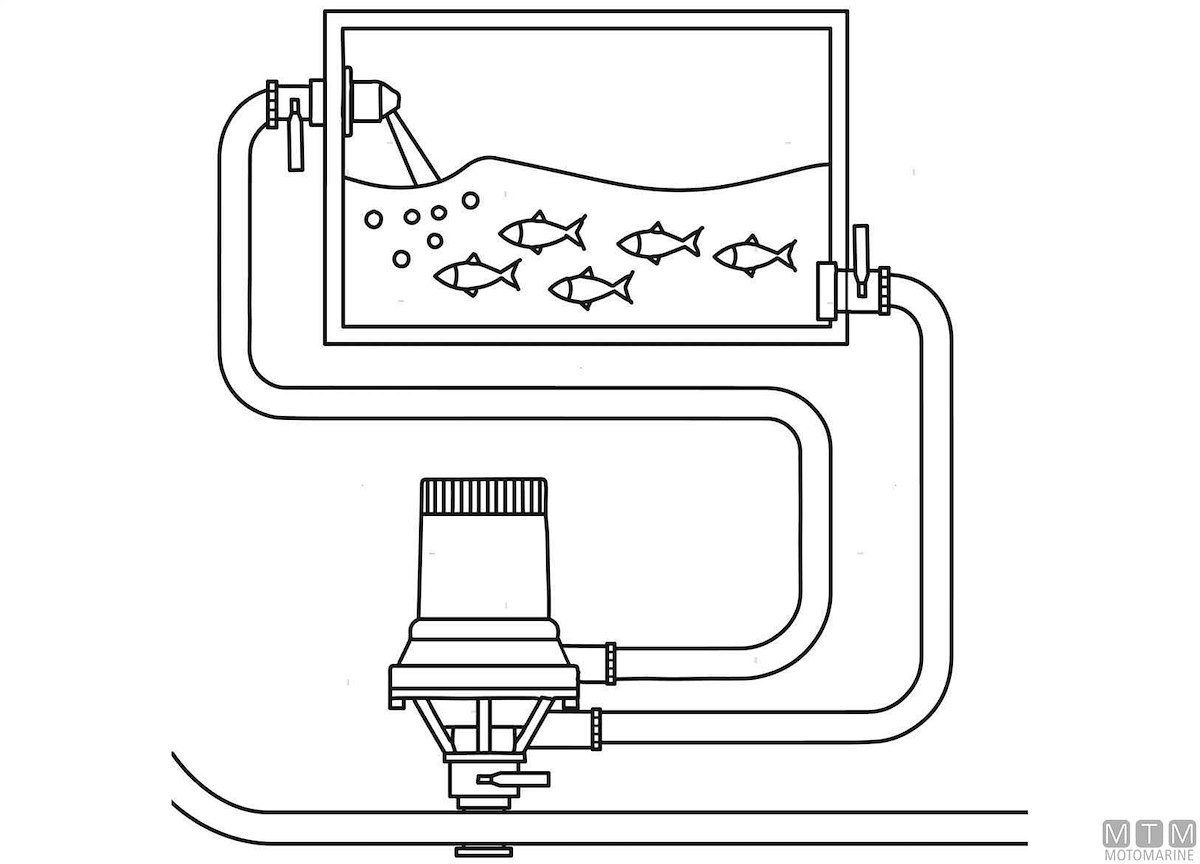 MTM
MOTOMARINE