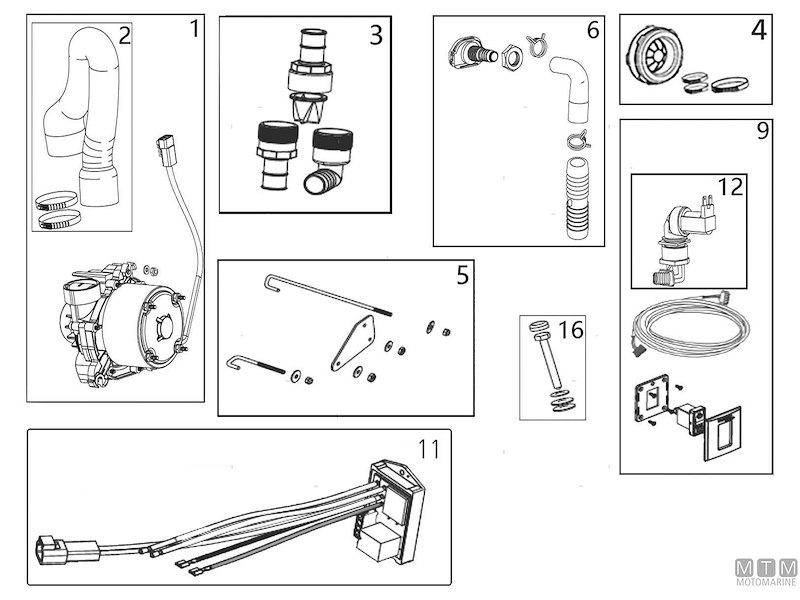 2
1
3
6
4
9
12
5
16
11
MTM
MOTOMARINE