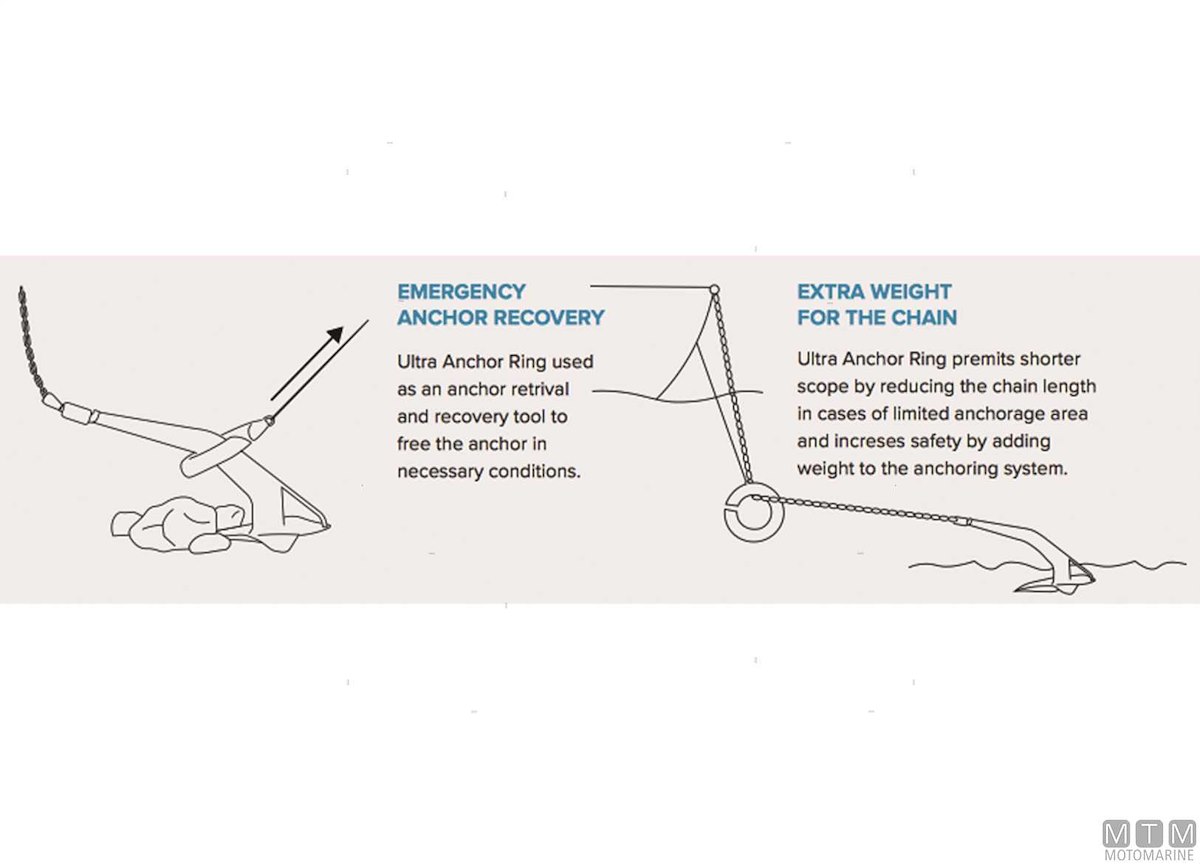 EMERGENCY ANCHOR RECOVERY

Ultra Anchor Ring used as an anchor retrival and recovery tool to free the anchor in necessary conditions.

EXTRA WEIGHT FOR THE CHAIN

Ultra Anchor Ring premits shorter scope by reducing the chain length in cases of limited anchorage area and increses safety by adding weight to the anchoring system.

MTM
MOTOMARINE