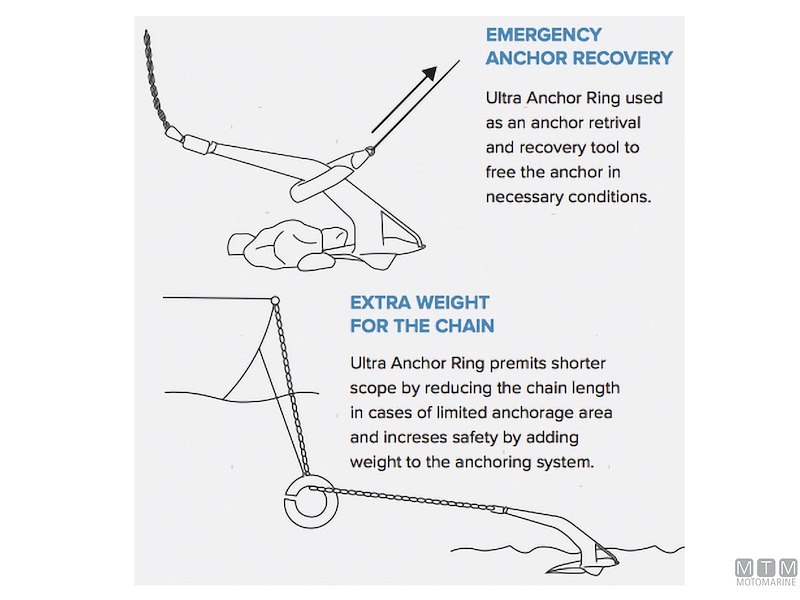 EMERGENCY ANCHOR RECOVERY

Ultra Anchor Ring used as an anchor retrival and recovery tool to free the anchor in necessary conditions.

EXTRA WEIGHT FOR THE CHAIN

Ultra Anchor Ring premits shorter scope by reducing the chain length in cases of limited anchorage area and increses safety by adding weight to the anchoring system.

MTM
MOTOMARINE