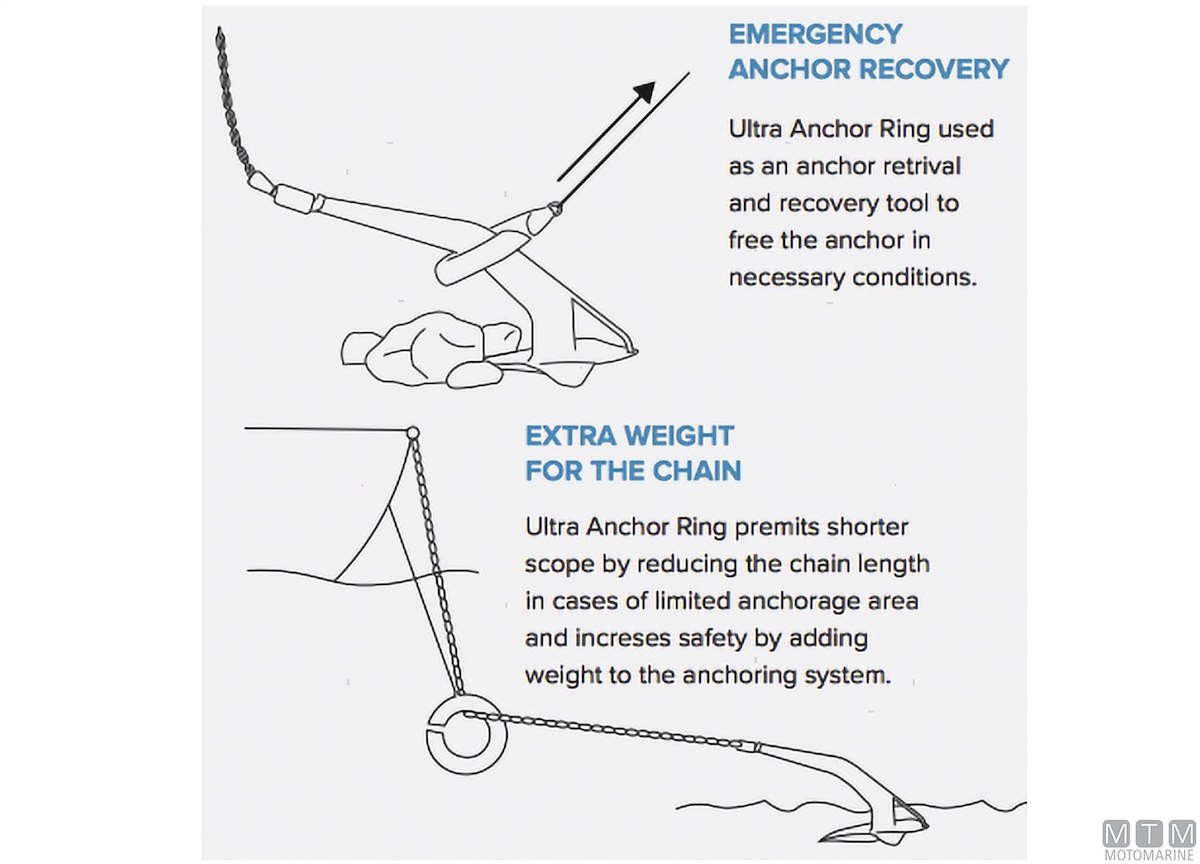 EMERGENCY ANCHOR RECOVERY

Ultra Anchor Ring used as an anchor retrival and recovery tool to free the anchor in necessary conditions.

EXTRA WEIGHT FOR THE CHAIN

Ultra Anchor Ring premits shorter scope by reducing the chain length in cases of limited anchorage area and increses safety by adding weight to the anchoring system.

MTM
MOTOMARINE