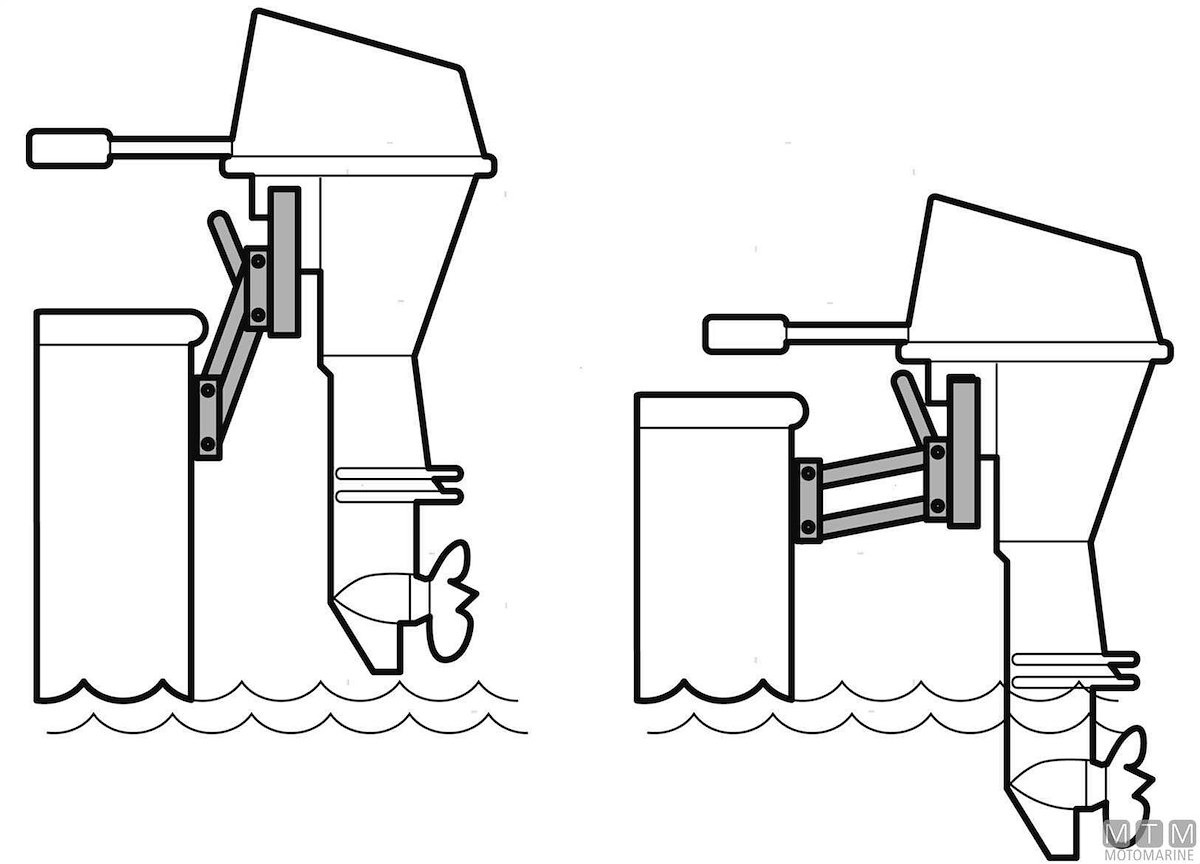 MTM
MOTOMARINE