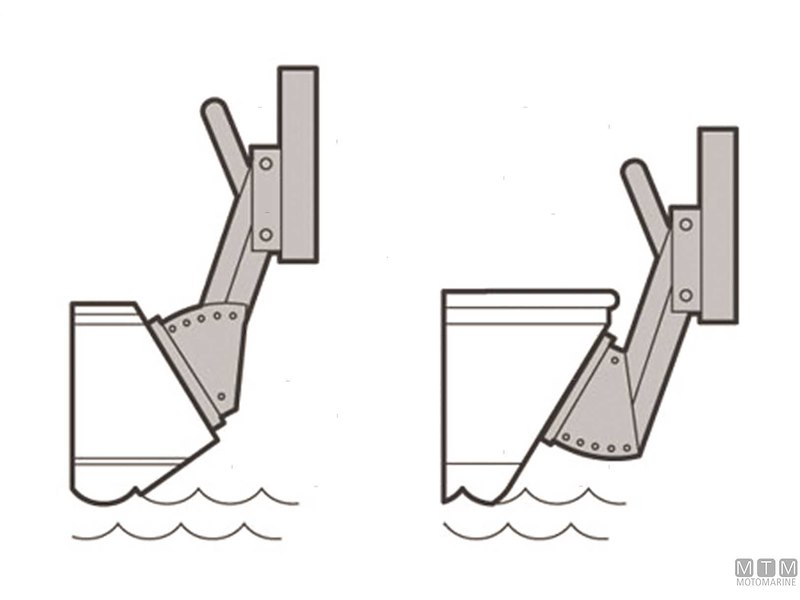 MTM
MOTOMARINE