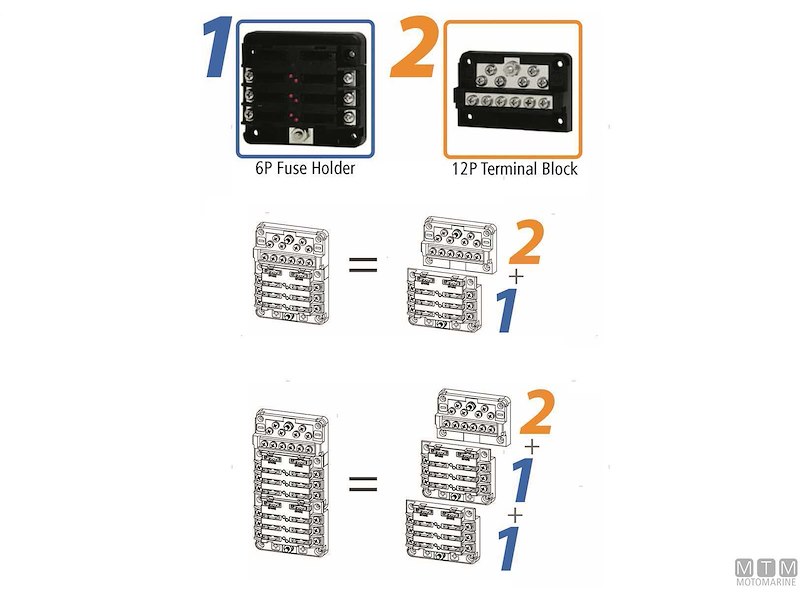 1
6P Fuse Holder

2
12P Terminal Block

=
2
+
1

=
2
+
1
+
1

MTM
MOTOMARINE