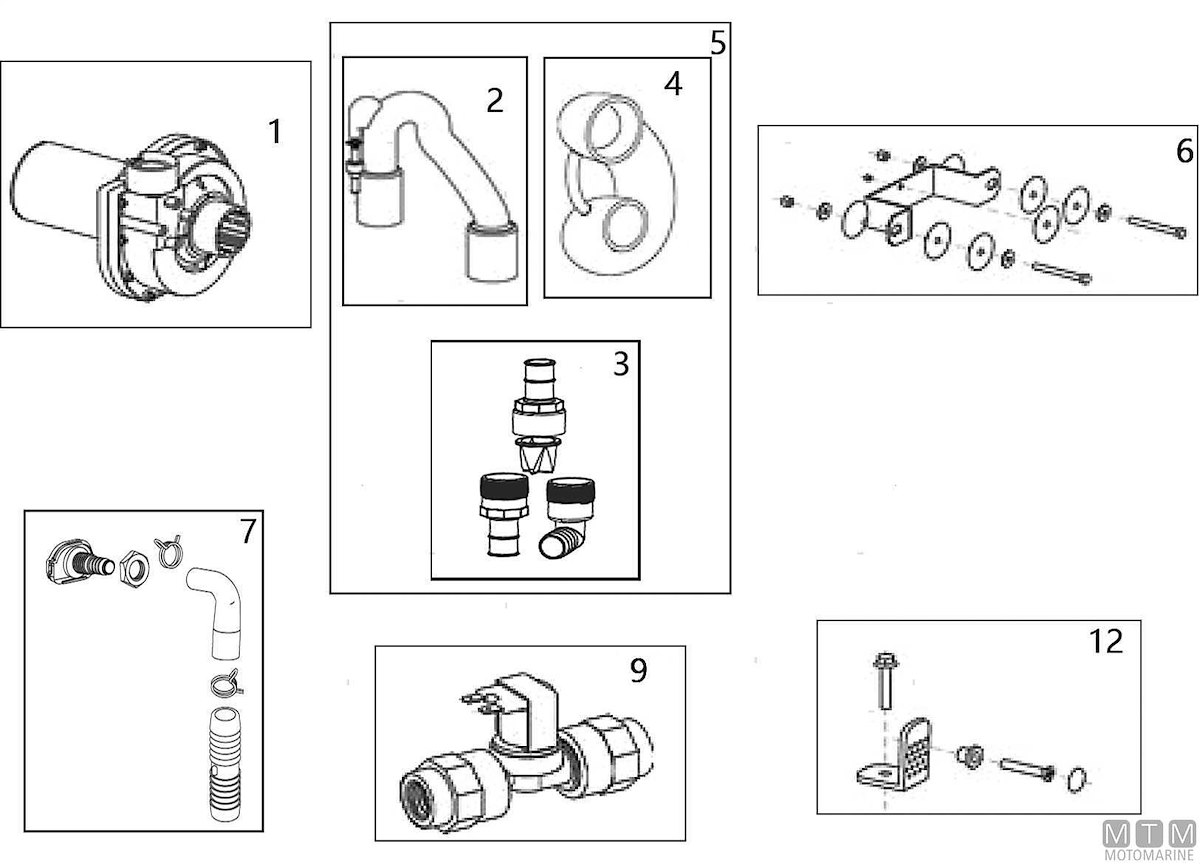 1

5

2

4

3

6

7

9

12

MTM
MOTOMARINE