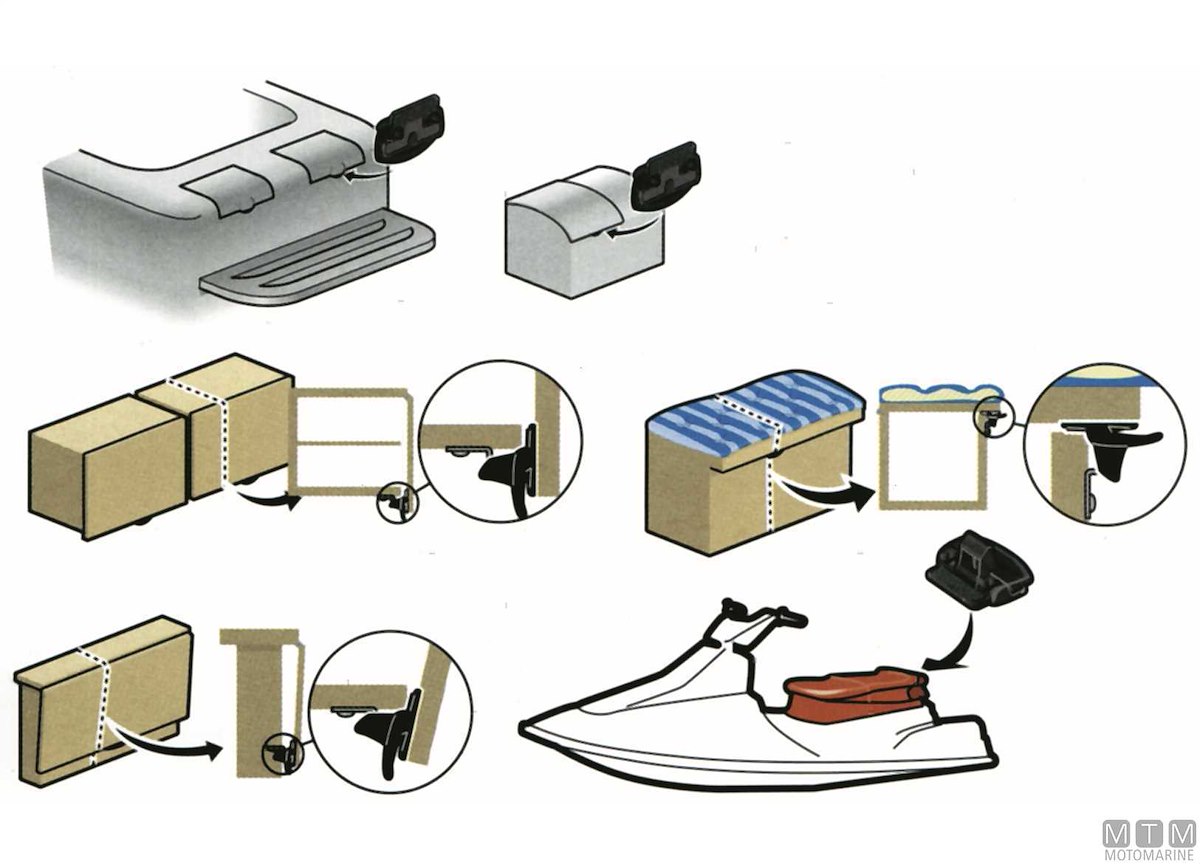 MTM
MOTOMARINE