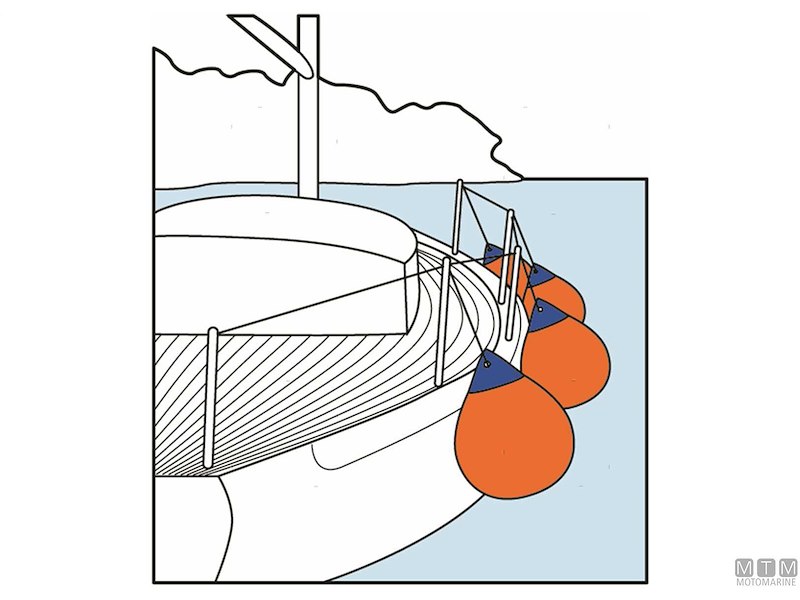 MTM
MOTOMARINE