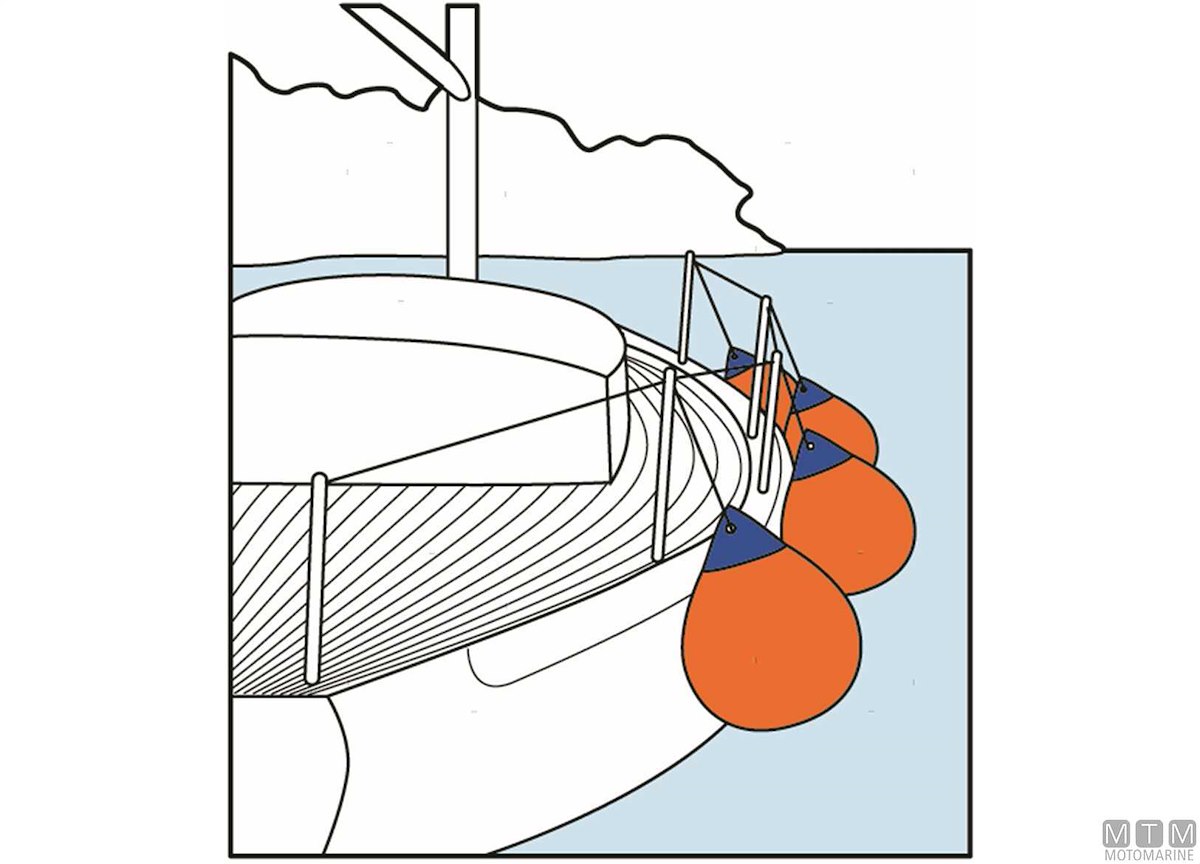 MTM
MOTOMARINE