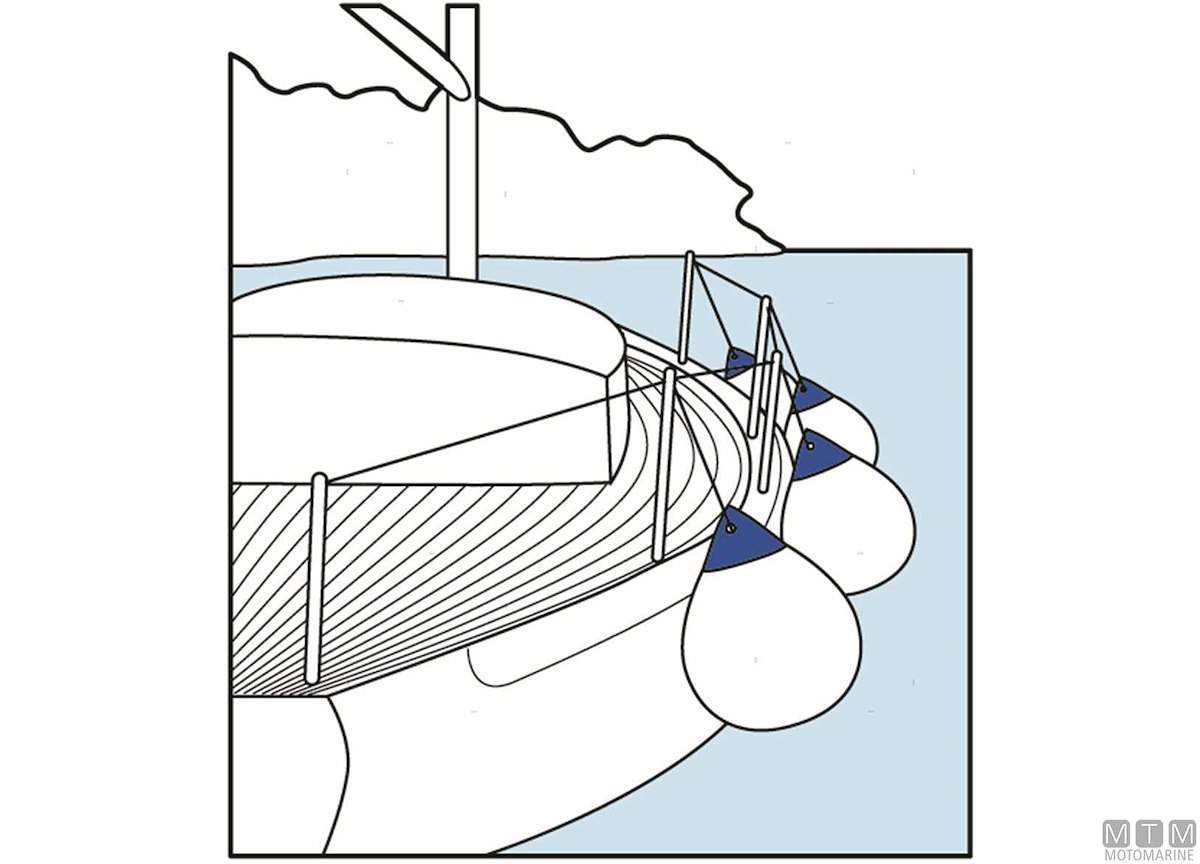 MTM
MOTOMARINE