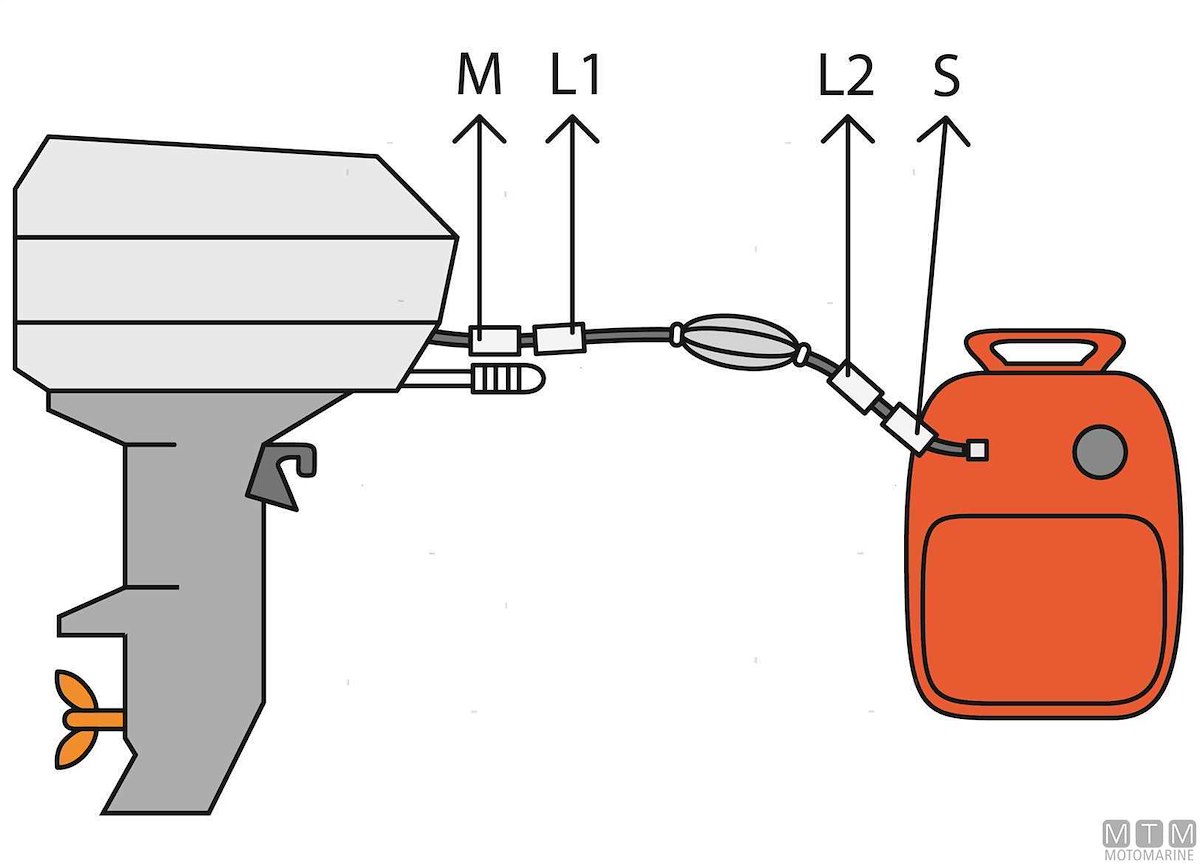 M L1 L2 S

MTM
MOTOMARINE