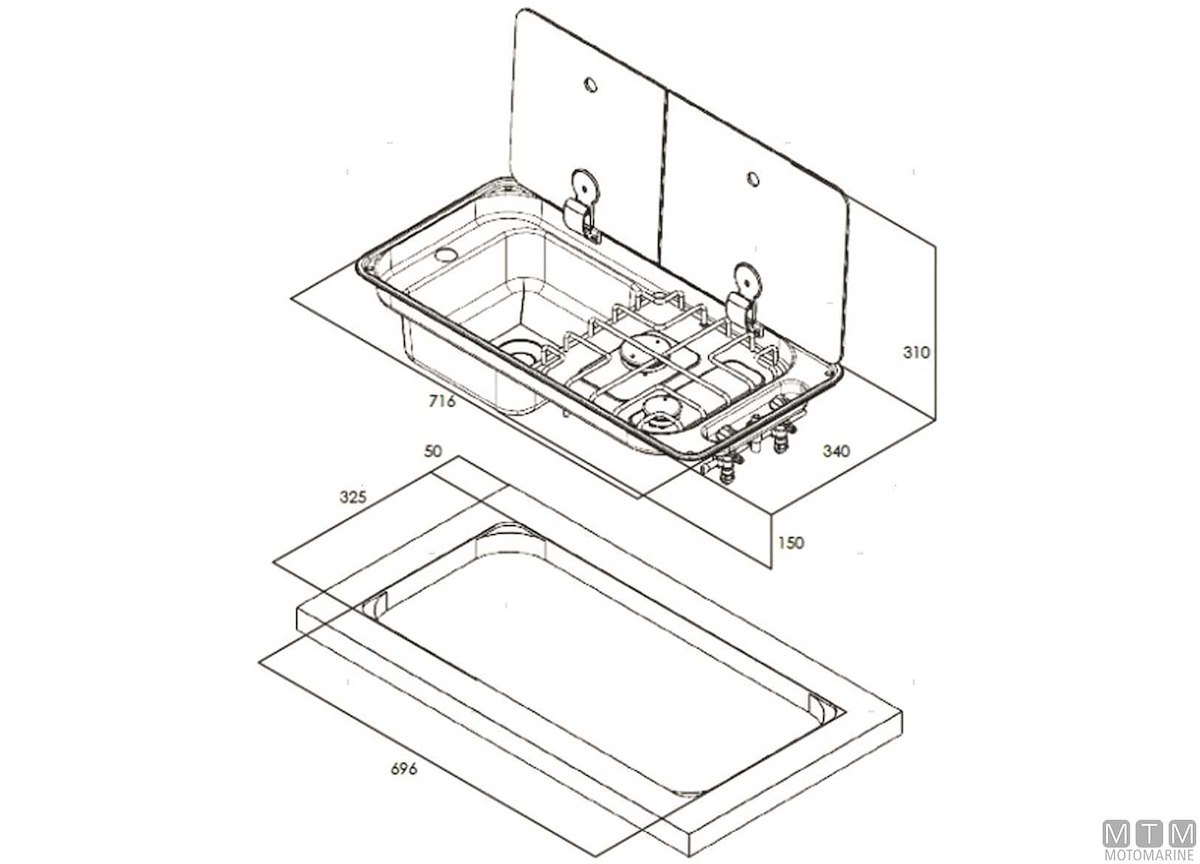 310
716
340
50
325
150
696
MTM
MOTOMARINE