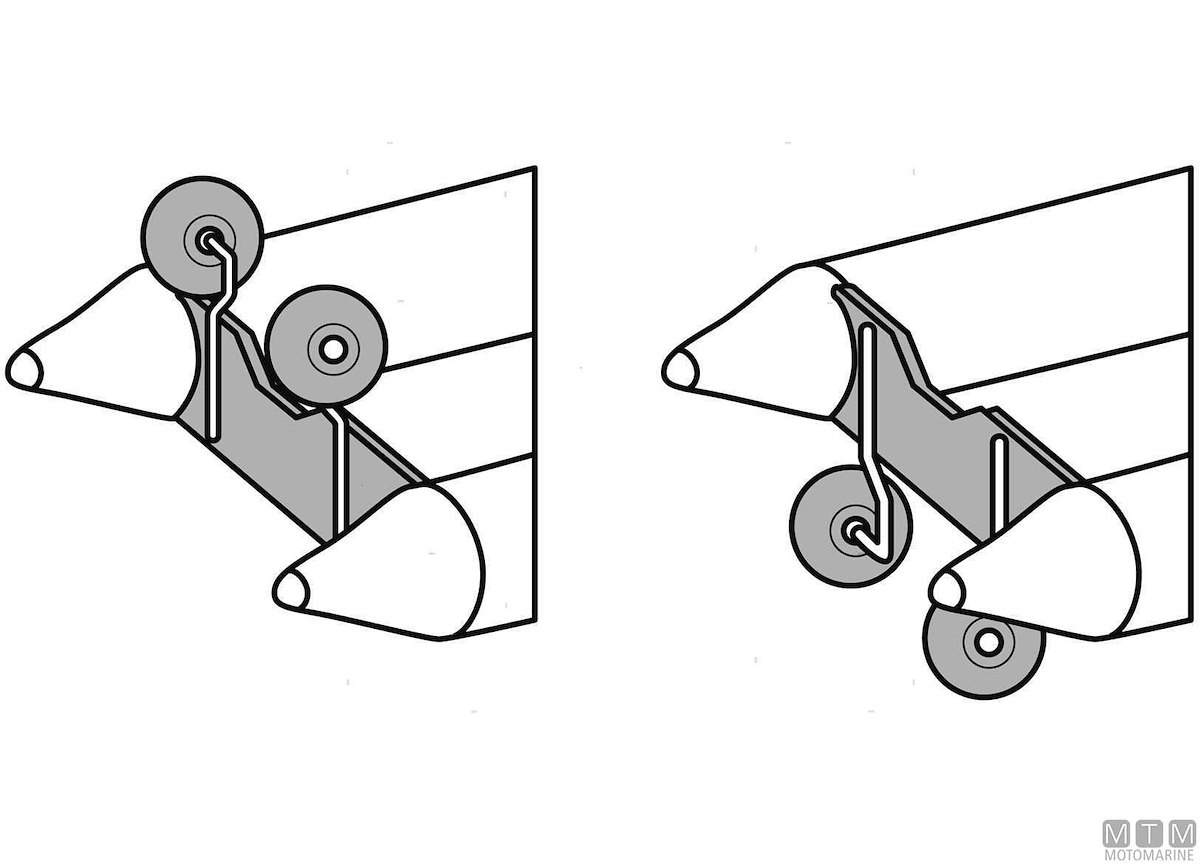 MTM
MOTOMARINE